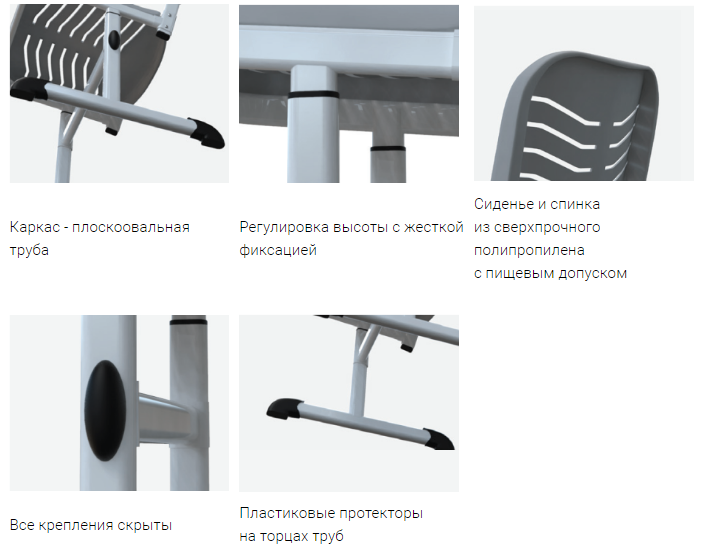 Каркас - плоскоовальная труба

Регулировка высоты с жесткой фиксацией

Сиденье и спинка из сверхпрочного полипропилена с пищевым допуском

Все крепления скрыты

Пластиковые протекторы на торцах труб