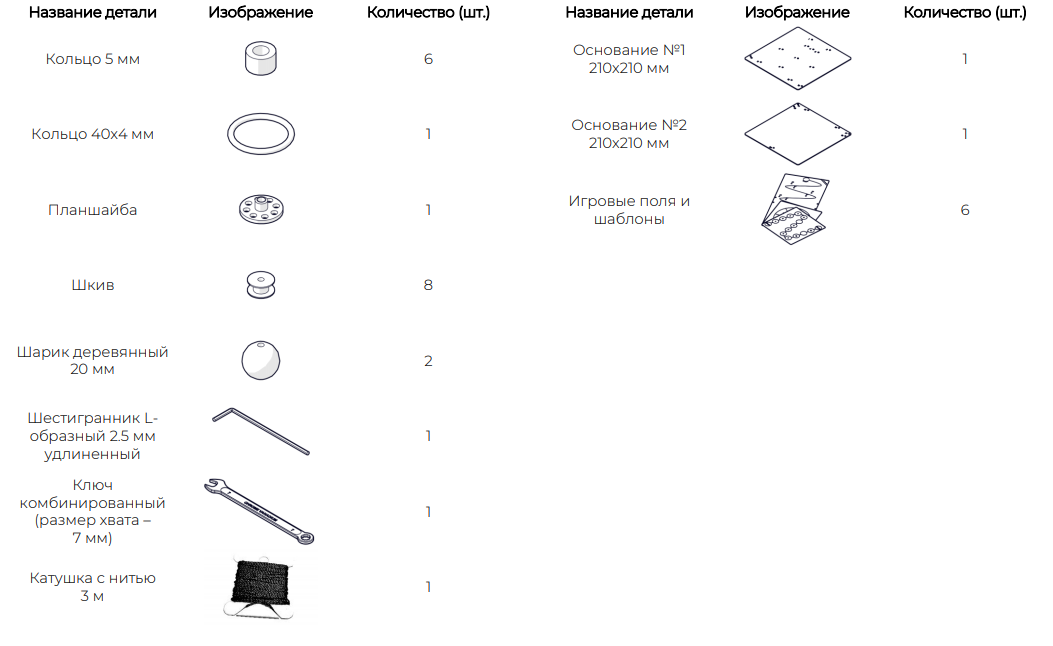 | Название детали | Изображение | Количество (шт.) |
|---|---|---|
| Кольцо 5 мм | | 6 |
| Кольцо 40х4 мм | | 1 |
| Планшайба | | 1 |
| Шкив | | 8 |
| Шарик деревянный 20 мм | | 2 |
| Шестигранник L-образный 2.5 мм удлиненный | | 1 |
| Ключ комбинированный (размер хвата – 7 мм) | | 1 |
| Катушка с нитью 3 м | | 1 |

| Название детали | Изображение | Количество (шт.) |
|---|---|---|
| Основание №1 210х210 мм | | 1 |
| Основание №2 210х210 мм | | 1 |
| Игровые поля и шаблоны | | 6 |