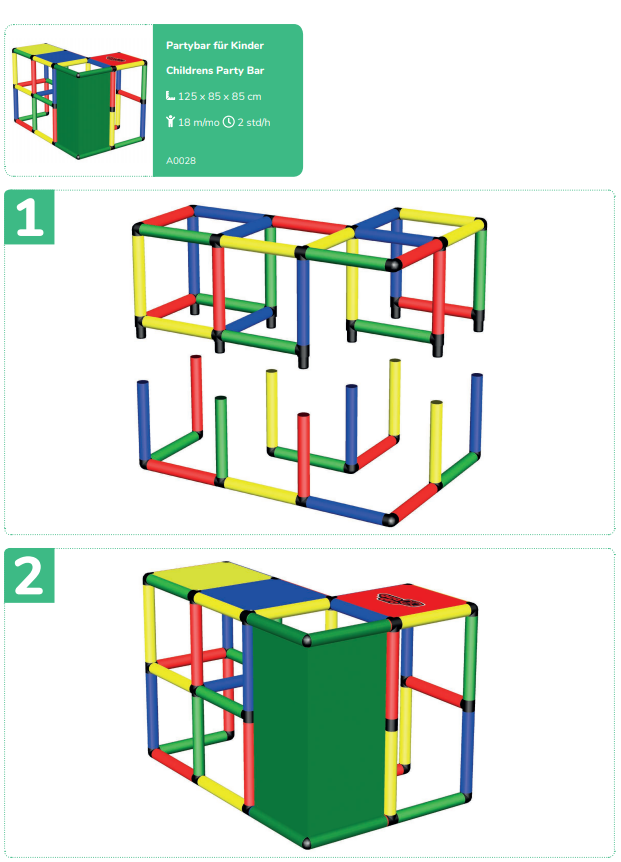 Partybar für Kinder

Childrens Party Bar

125 x 85 x 85 cm

18 m/mo 2 std/h

A0028

1

2