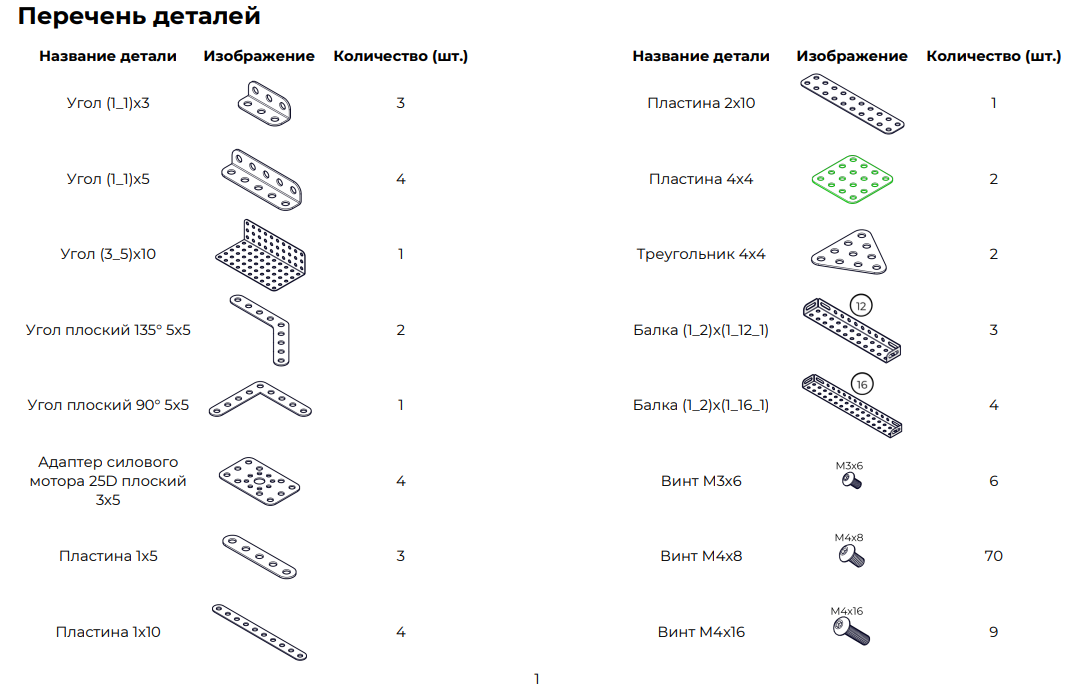 Перечень деталей

| Название детали | Изображение | Количество (шт.) |
|---|---|---|
| Угол (1_1)x3 | | 3 |
| Угол (1_1)x5 | | 4 |
| Угол (3_5)x10 | | 1 |
| Угол плоский 135° 5x5 | | 2 |
| Угол плоский 90° 5x5 | | 1 |
| Адаптер силового мотора 25D плоский 3x5 | | 4 |
| Пластина 1x5 | | 3 |
| Пластина 1x10 | | 4 |

| Название детали | Изображение | Количество (шт.) |
|---|---|---|
| Пластина 2x10 | | 1 |
| Пластина 4x4 | | 2 |
| Треугольник 4x4 | | 2 |
| Балка (1_2)x(1_12_1) | 12 | 3 |
| Балка (1_2)x(1_16_1) | 16 | 4 |
| Винт M3x6 | M3x6 | 6 |
| Винт M4x8 | M4x8 | 70 |
| Винт M4x16 | M4x16 | 9 |

1